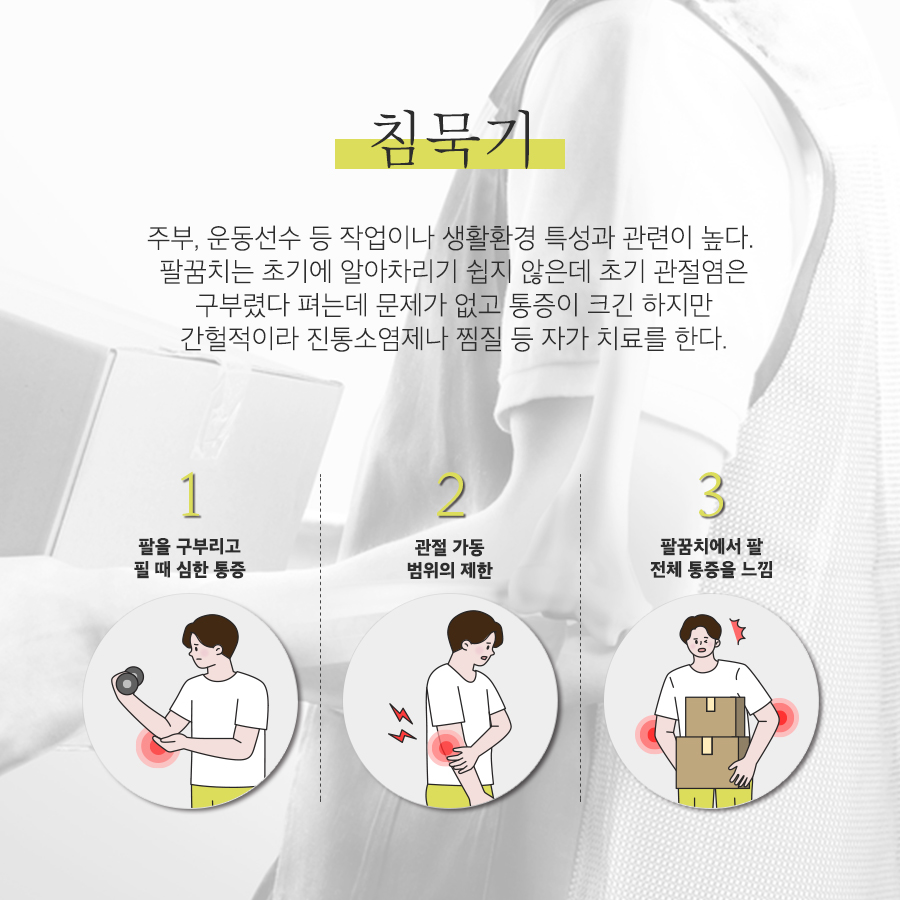 침묵기

주부, 운동선수 등 작업이나 생활환경 특성과 관련이 높다. 팔꿈치는 초기에 알아차리기 쉽지 않은데 초기 관절염은 구부렸다 펴는데 문제가 없고 통증이 크긴 하지만 간헐적이라 진통소염제나 찜질 등 자가 치료를 한다.

1
팔을 구부리고
필 때 심한 통증

2
관절 가동
범위의 제한

3
팔꿈치에서 팔
전체 통증을 느낌